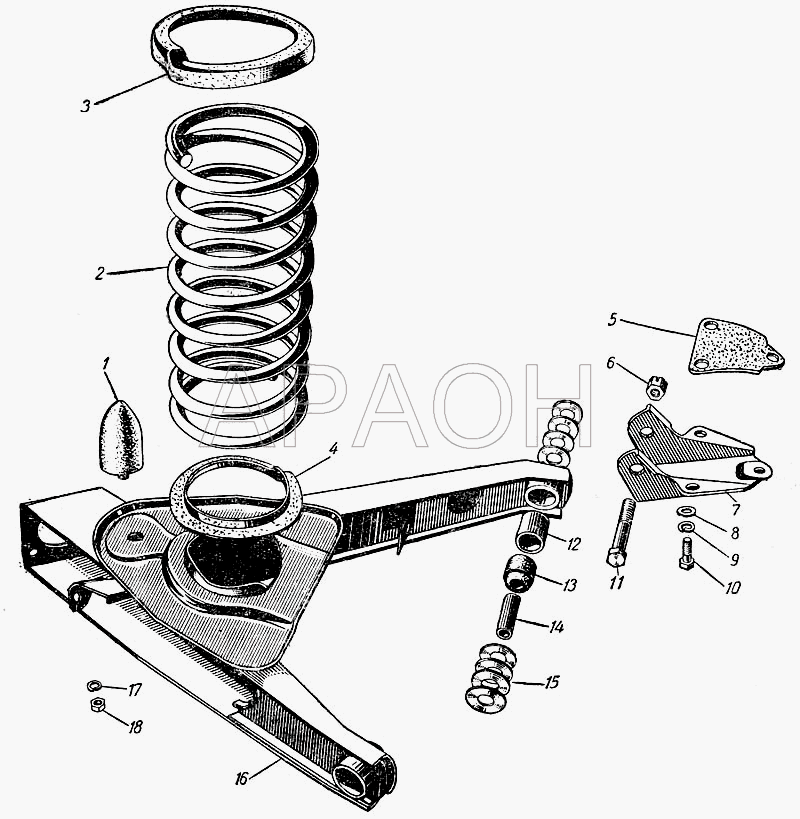 3
2
1
4
5
6
7
8
9
10
11
12
13
14
15
16
17
18
АРАОН