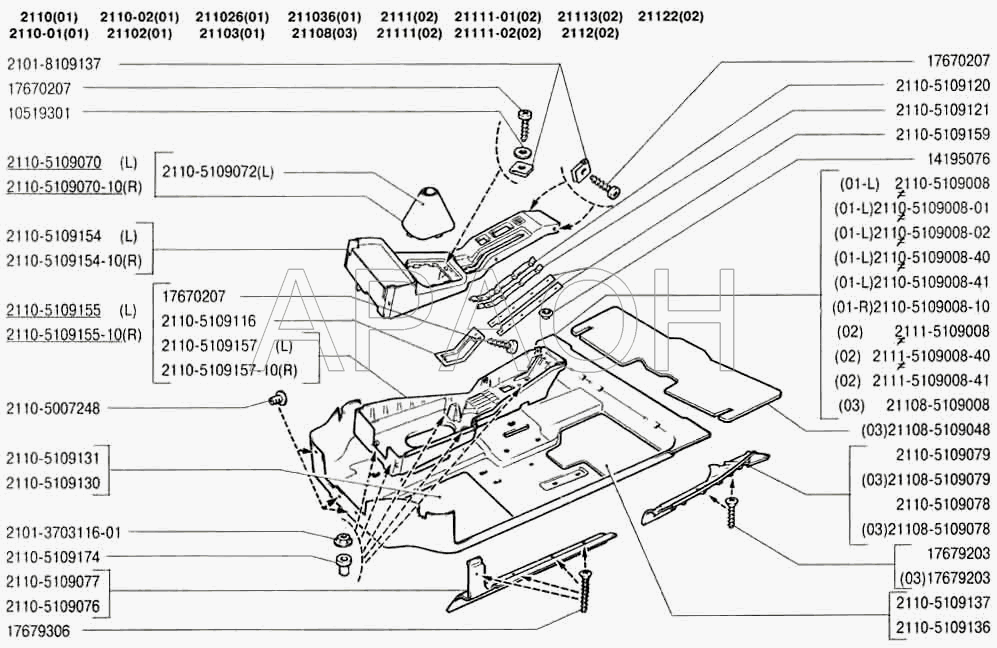 2110(01) 2110-02(01) 211026(01) 211036(01) 2111(02) 21111-01(02) 21113(02) 21122(02)
2110-01(01) 21102(01) 21103(01) 21108(03) 21111(02) 21111-02(02) 2112(02)

2101-8109137
17670207
10519301
2110-5109070 (L)
2110-5109070-10(R)
2110-5109072(L)
2110-5109154 (L)
2110-5109154-10(R)
2110-5109155 (L)
2110-5109155-10(R)
17670207
2110-5109116
2110-5109157 (L)
2110-5109157-10(R)
2110-5007248
2110-5109131
2110-5109130
2101-3703116-01
2110-5109174
2110-5109077
2110-5109076
17679306

17670207
2110-5109120
2110-5109121
2110-5109159
14195076
(01-L) 2110-5109008
(01-L)2110-5109008-01
(01-L)2110-5109008-02
(01-L)2110-5109008-40
(01-L)2110-5109008-41
(01-R)2110-5109008-10
(02) 2111-5109008
(02) 2111-5109008-40
(02) 2111-5109008-41
(03) 21108-5109008
(03)21108-5109048
2110-5109079
(03)21108-5109079
2110-5109078
(03)21108-5109078
17679203
(03)17679203
2110-5109137
2110-5109136

АРАОН